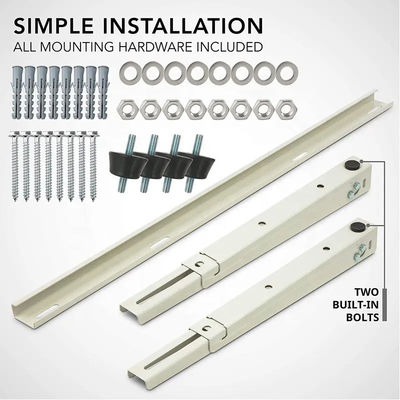 SIMPLE INSTALLATION
ALL MOUNTING HARDWARE INCLUDED

TWO
BUILT-IN
BOLTS